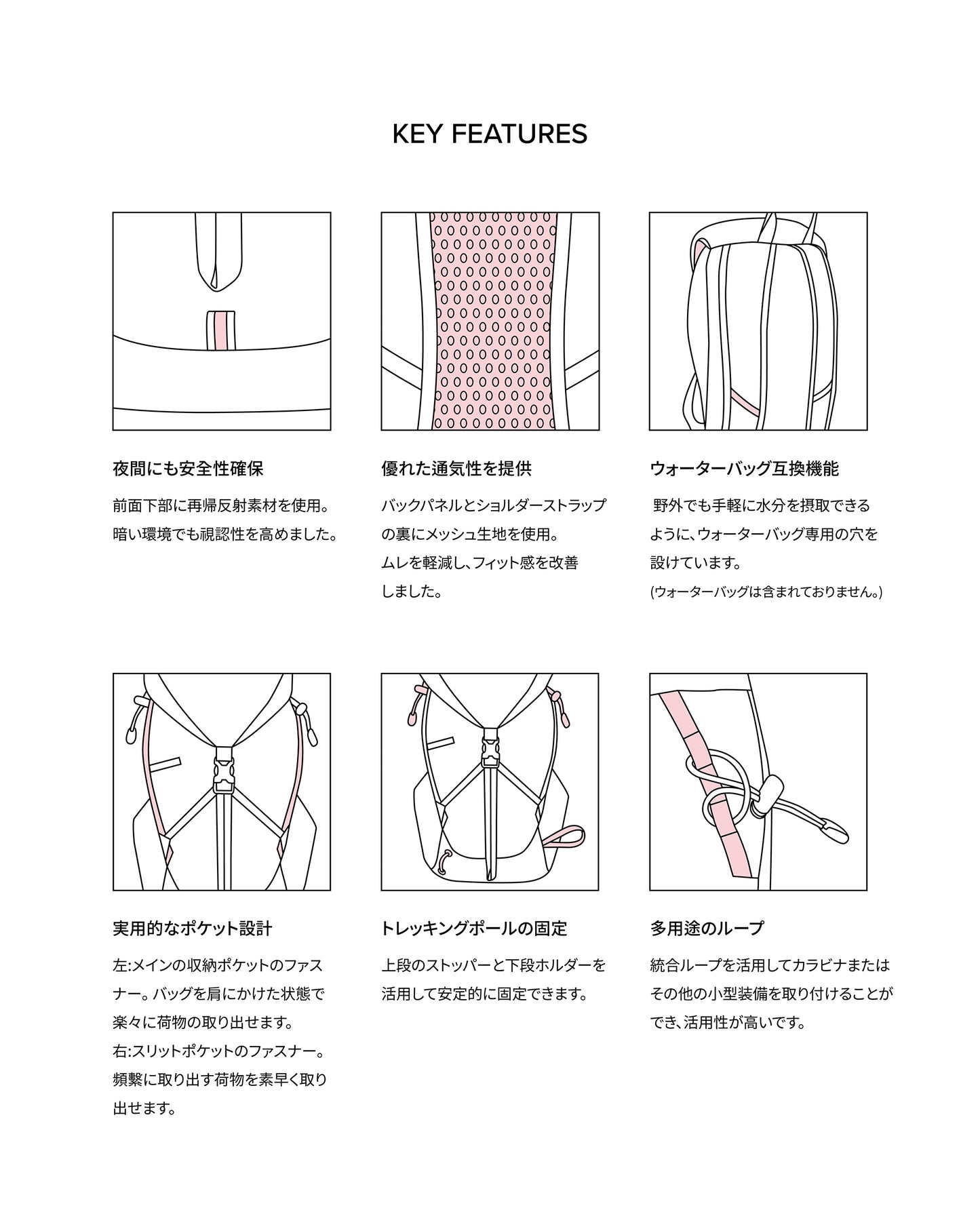 KEY FEATURES

夜間にも安全性確保

前面下部に再帰反射素材を使用。暗い環境でも視認性を高めました。

優れた通気性を提供

バックパネルとショルダーストラップの裏にメッシュ生地を使用。ムレを軽減し、フィット感を改善しました。

ウォーターバッグ互換機能

野外でも手軽に水分を摂取できるように、ウォーターバッグ専用の穴を設けています。
(ウォーターバッグは含まれておりません。)

実用的なポケット設計

左:メインの収納ポケットのファスナー。バッグを肩にかけた状態で楽々に荷物の取り出せます。
右:スリットポケットのファスナー。頻繁に取り出す荷物を素早く取り出せます。

トレッキングポールの固定

上段のストッパーと下段ホルダーを活用して安定的に固定できます。

多用途のループ

統合ループを活用してカラビナまたはその他の小型装備を取り付けることができ、活用性が高いです。