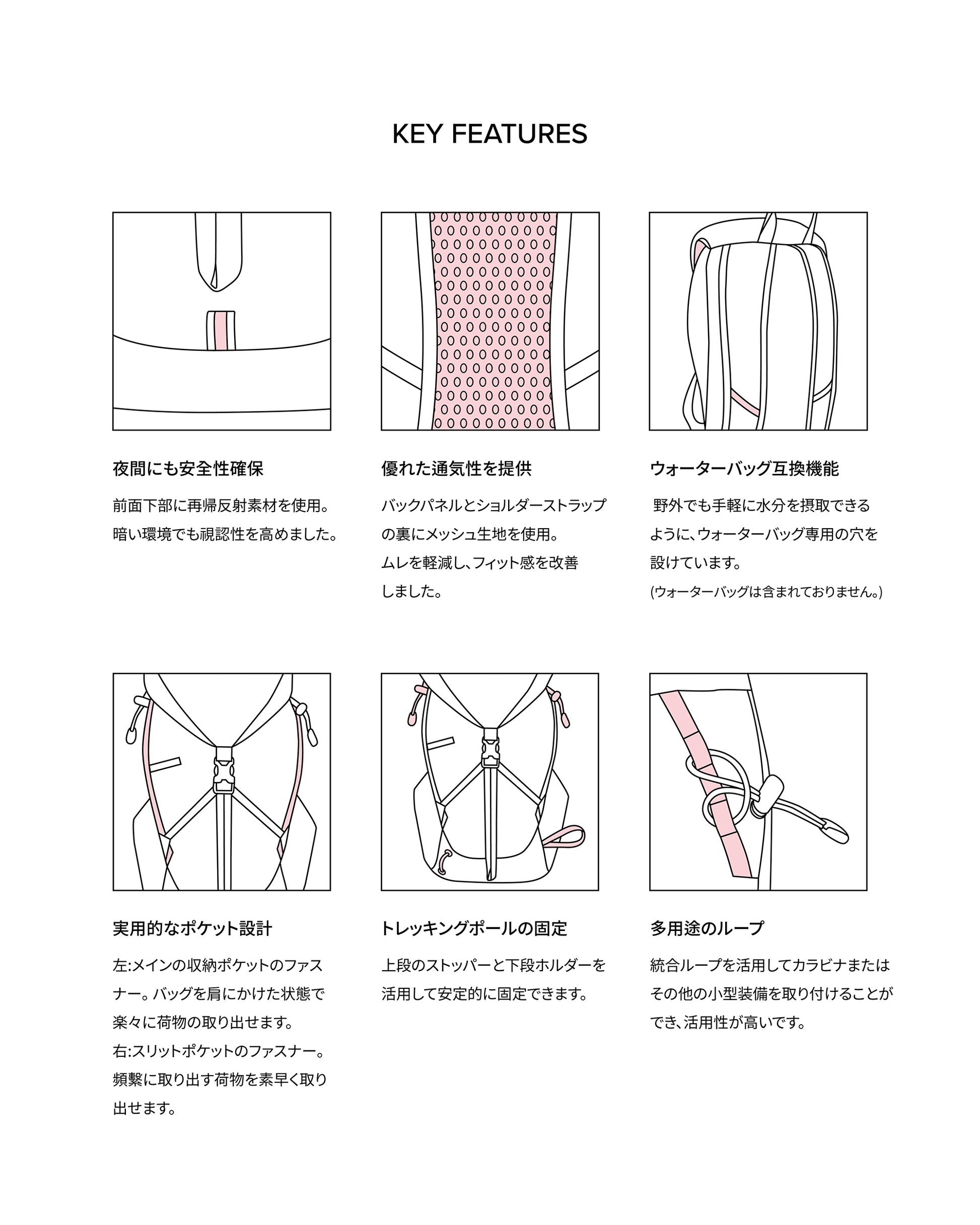 KEY FEATURES

夜間にも安全性確保

前面下部に再帰反射素材を使用。暗い環境でも視認性を高めました。

優れた通気性を提供

バックパネルとショルダーストラップの裏にメッシュ生地を使用。ムレを軽減し、フィット感を改善しました。

ウォーターバッグ互換機能

野外でも手軽に水分を摂取できるように、ウォーターバッグ専用の穴を設けています。
(ウォーターバッグは含まれておりません。)

実用的なポケット設計

左:メインの収納ポケットのファスナー。バッグを肩にかけた状態で楽々に荷物の取り出せます。
右:スリットポケットのファスナー。頻繁に取り出す荷物を素早く取り出せます。

トレッキングポールの固定

上段のストッパーと下段ホルダーを活用して安定的に固定できます。

多用途のループ

統合ループを活用してカラビナまたはその他の小型装備を取り付けることができ、活用性が高いです。